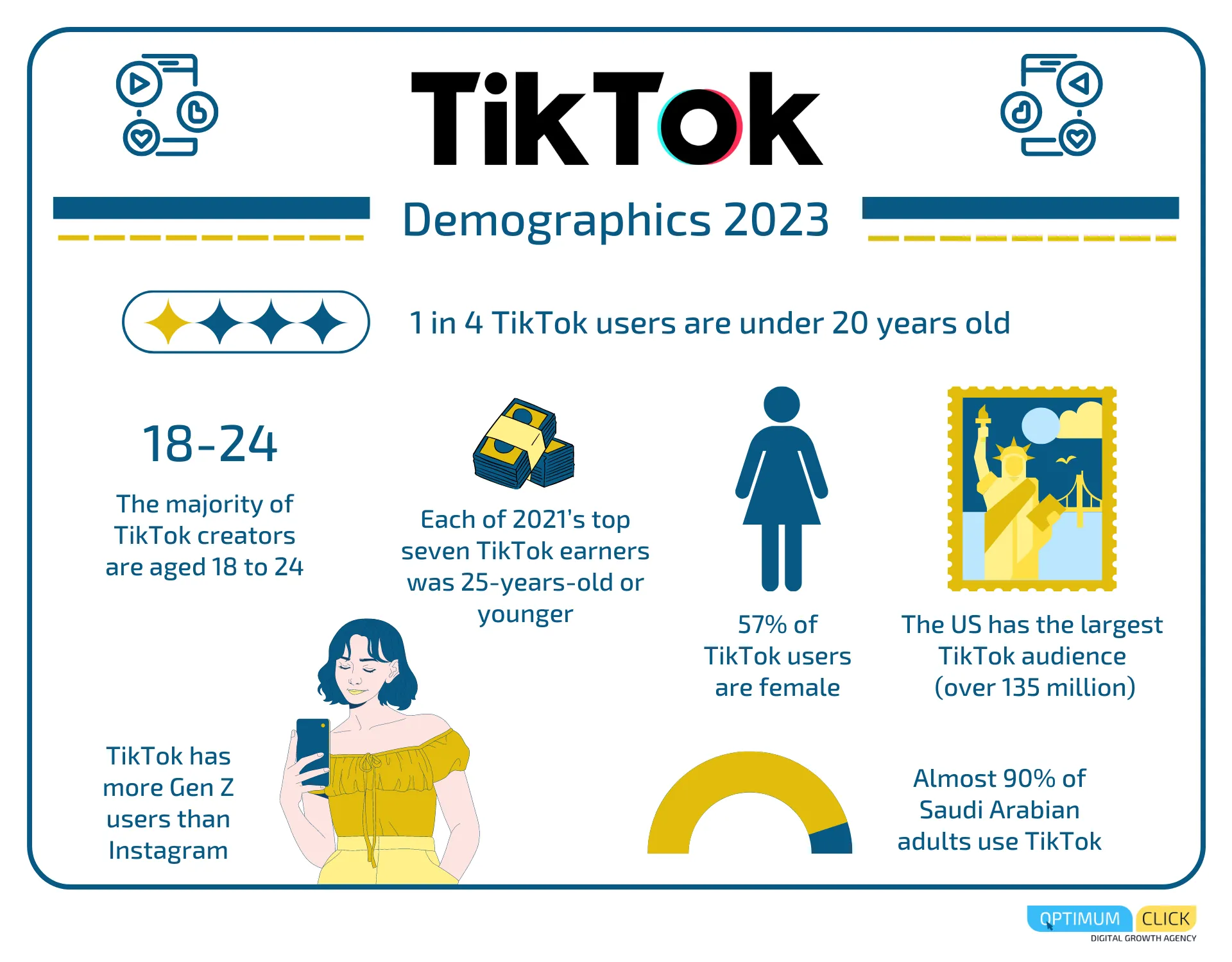 TikTok

Demographics 2023

1 in 4 TikTok users are under 20 years old

18-24

The majority of TikTok creators are aged 18 to 24

Each of 2021's top seven TikTok earners was 25-years-old or younger

57% of TikTok users are female

The US has the largest TikTok audience (over 135 million)

TikTok has more Gen Z users than Instagram

Almost 90% of Saudi Arabian adults use TikTok

OPTIMUM CLICK
DIGITAL GROWTH AGENCY